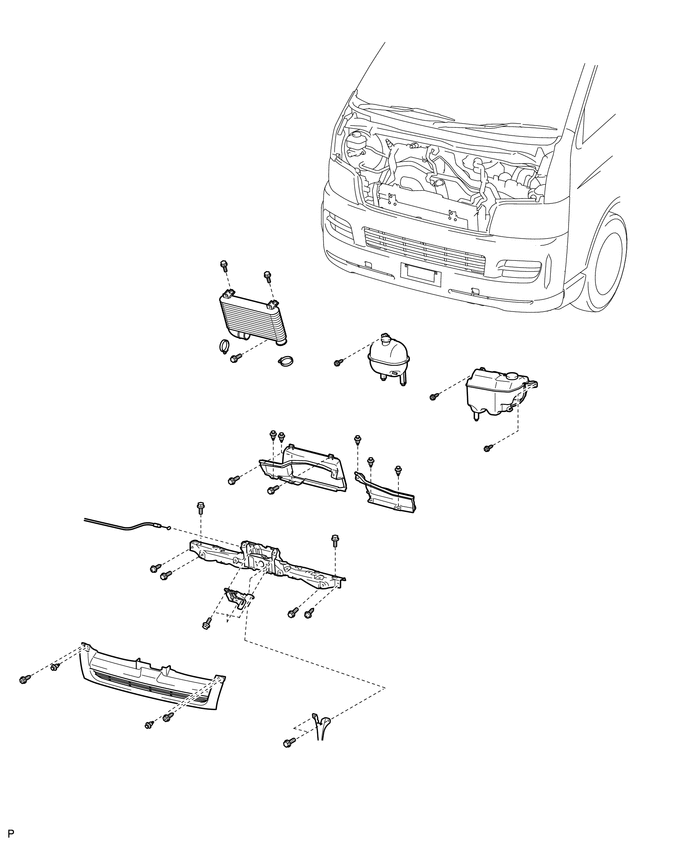 P