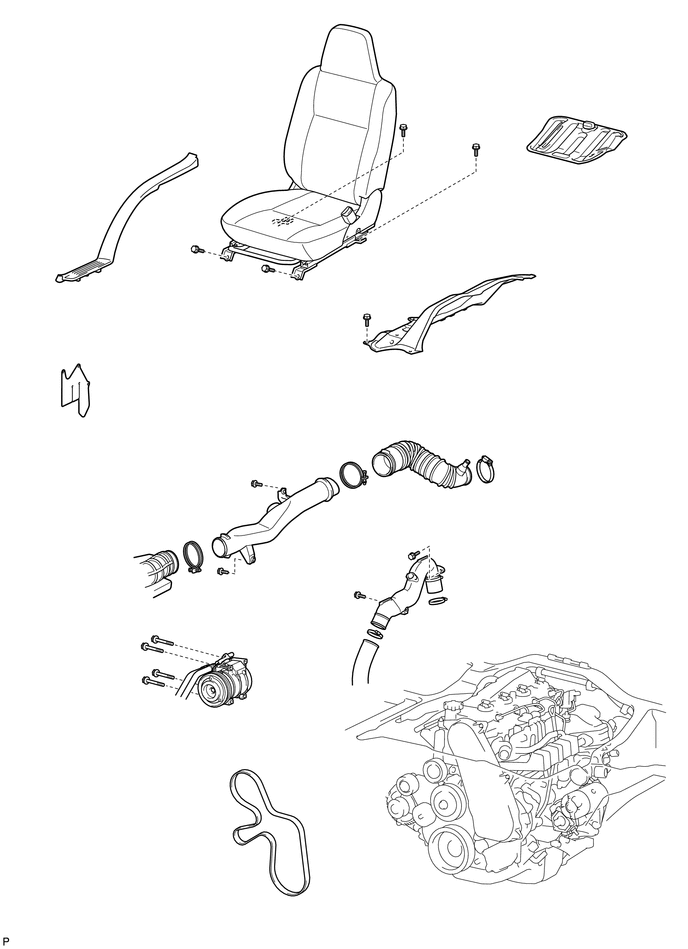 P