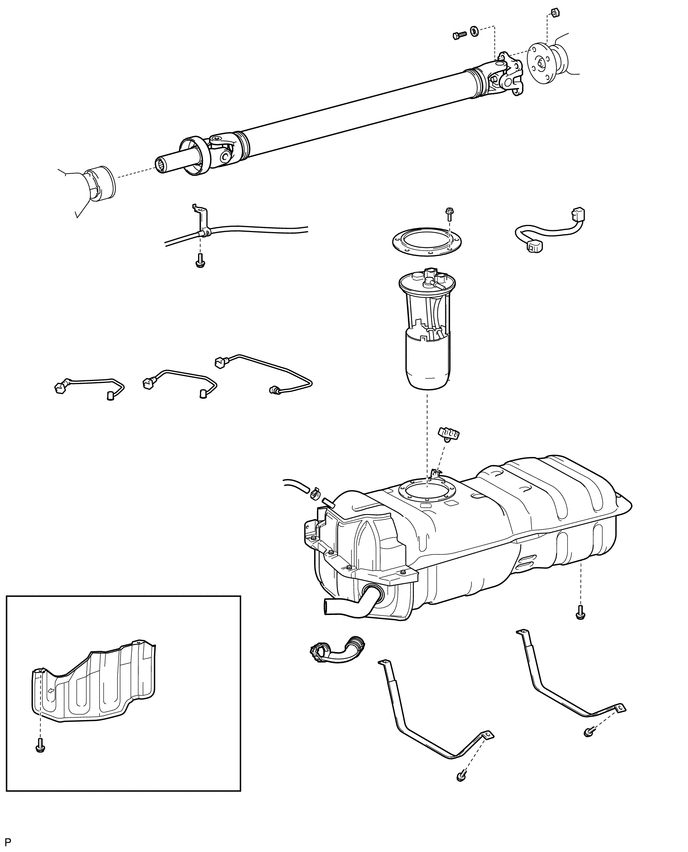 P