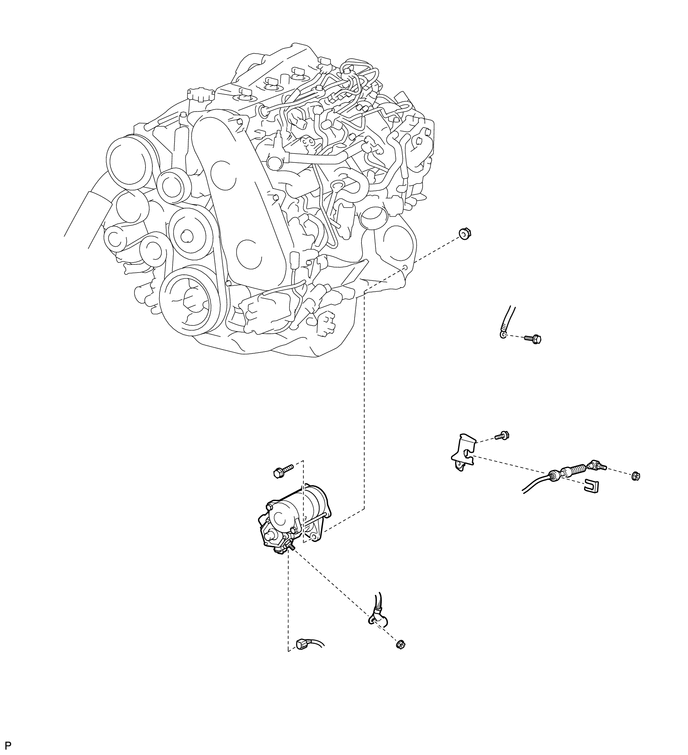 P