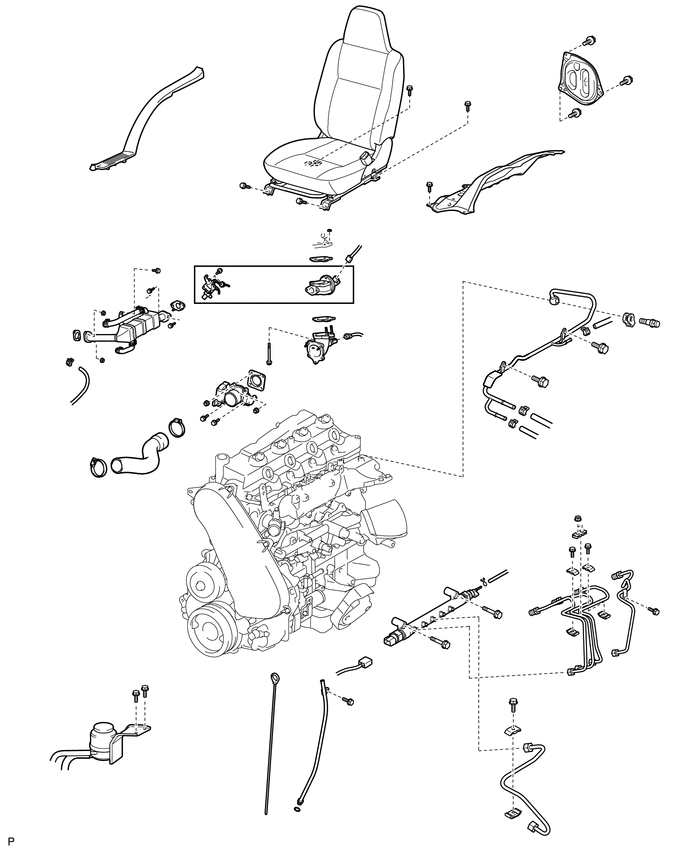 P