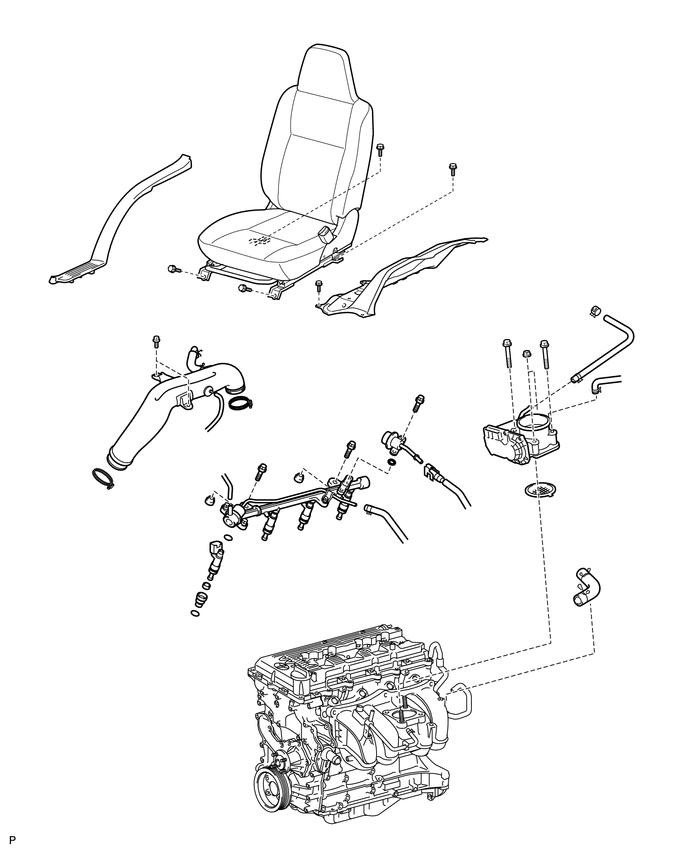 P