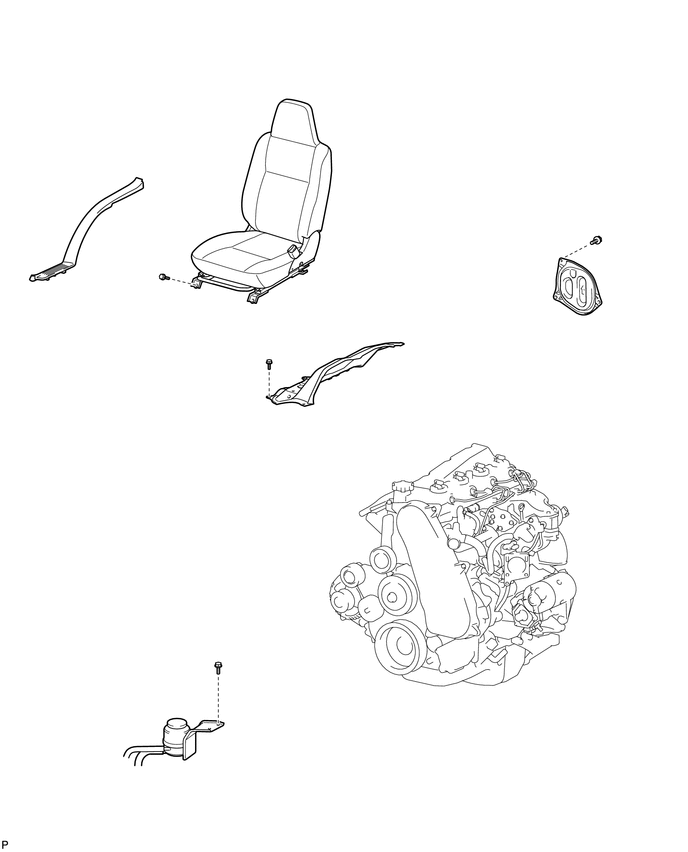 P