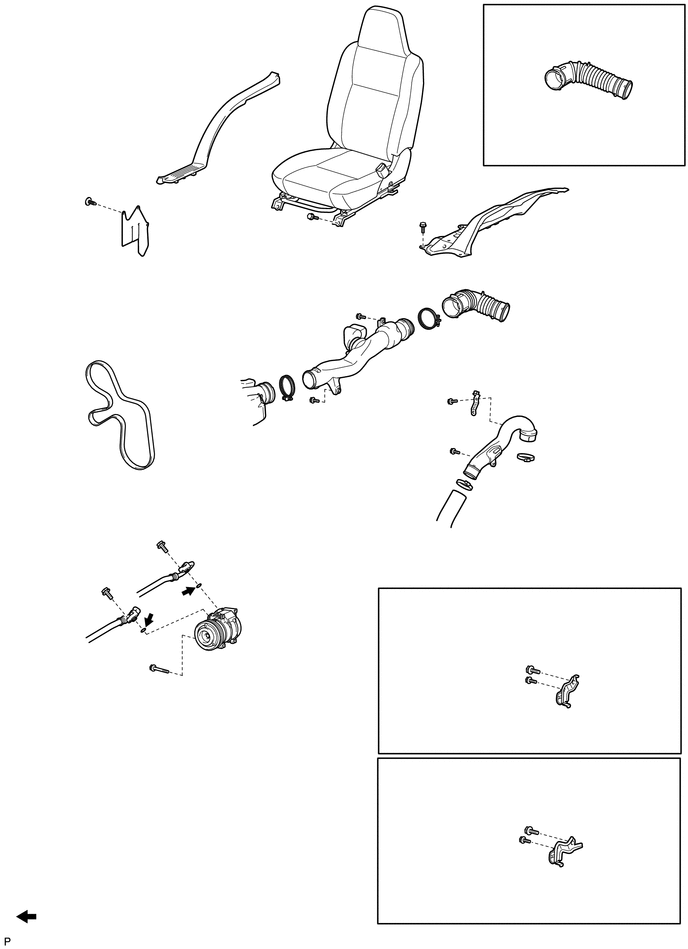 P