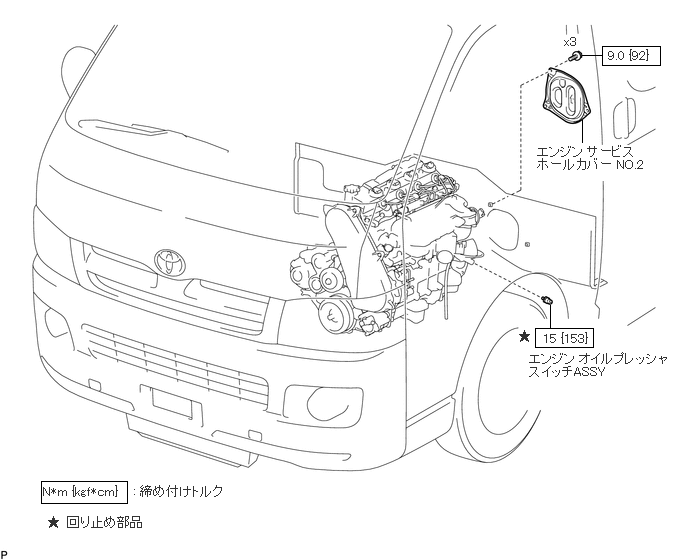 x3

9.0 {92}

エンジン サービス ホールカバー NO.2

★ 15 {153}

エンジン オイルプレッシャ スイッチASSY

N*m {kgf*cm} : 締め付けトルク

★ 回り止め部品

P