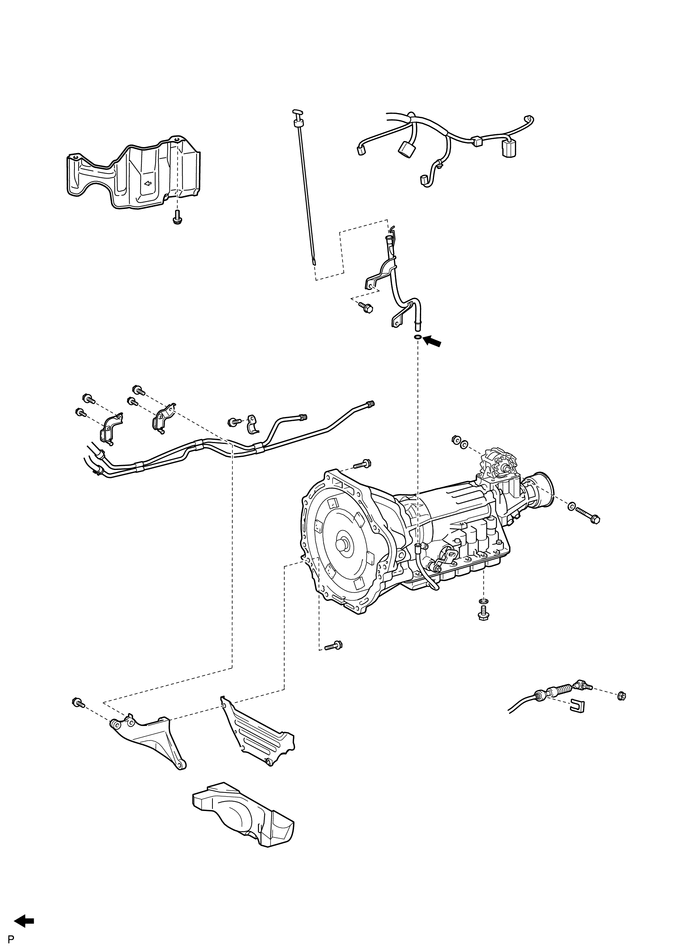 P