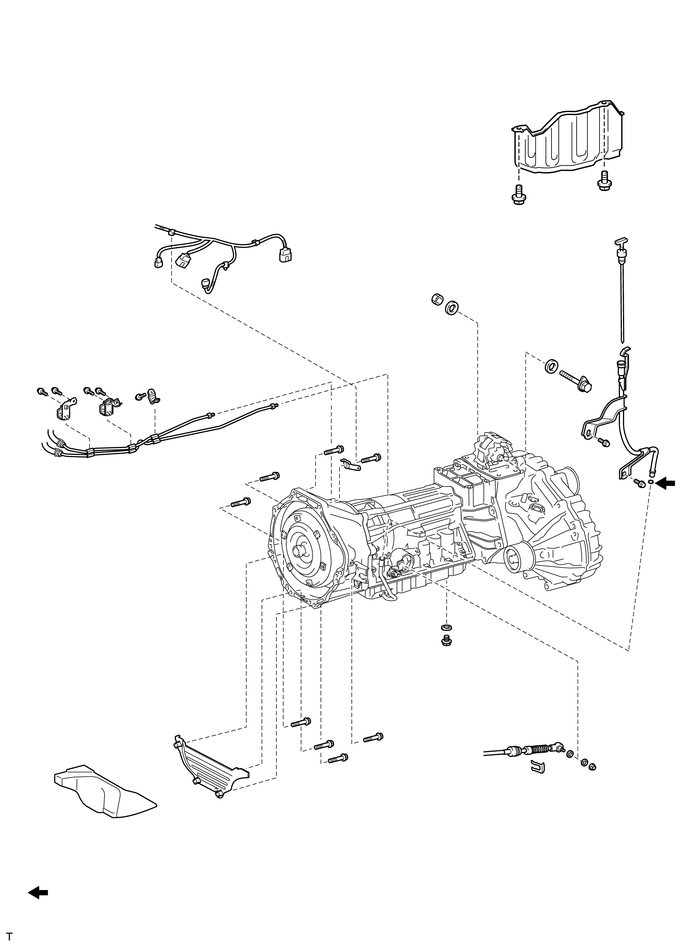 T