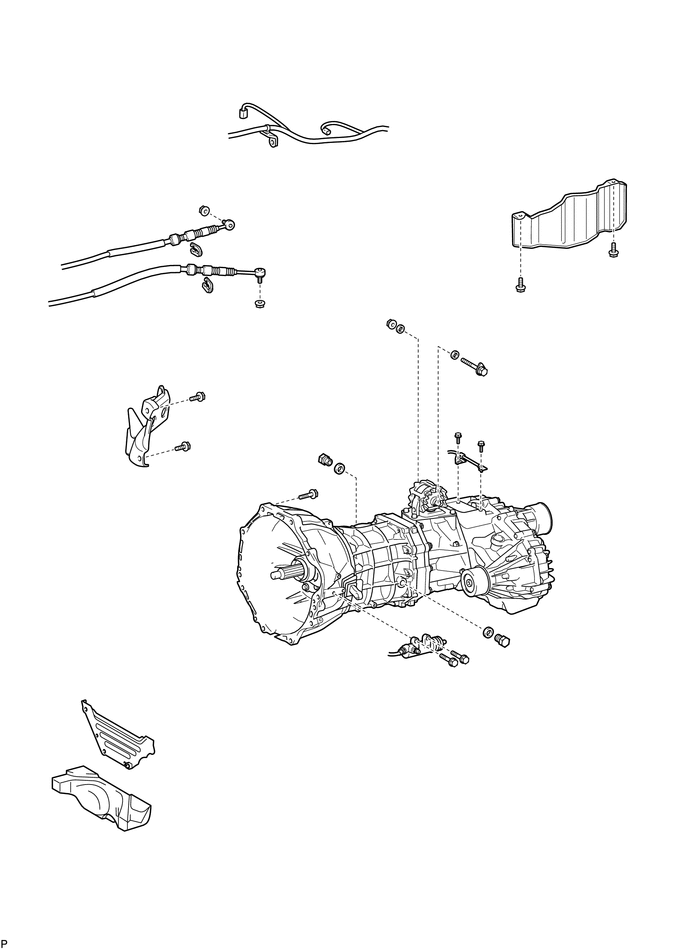 P