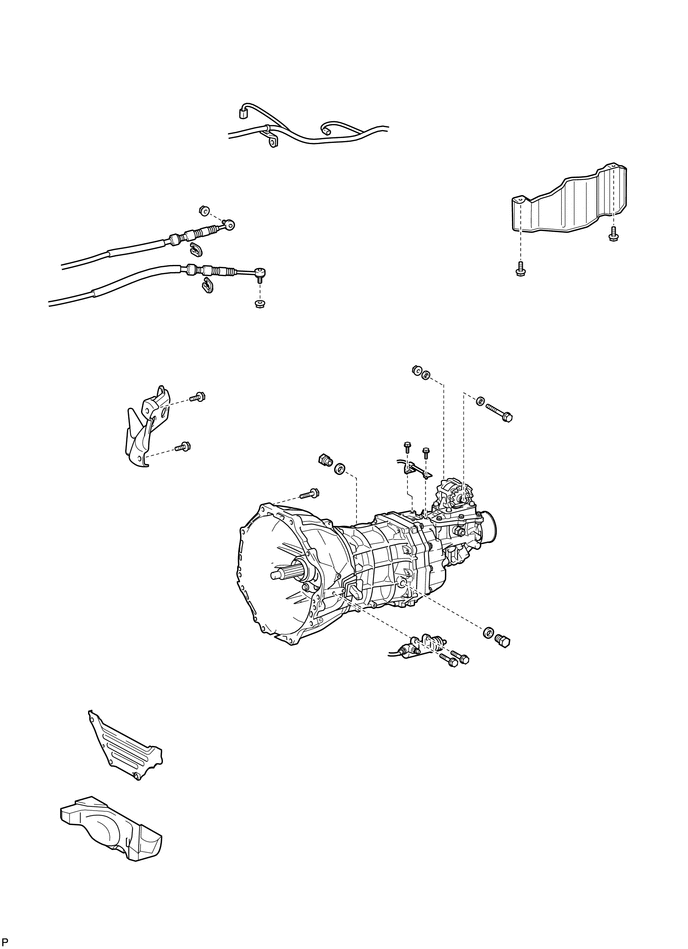 P