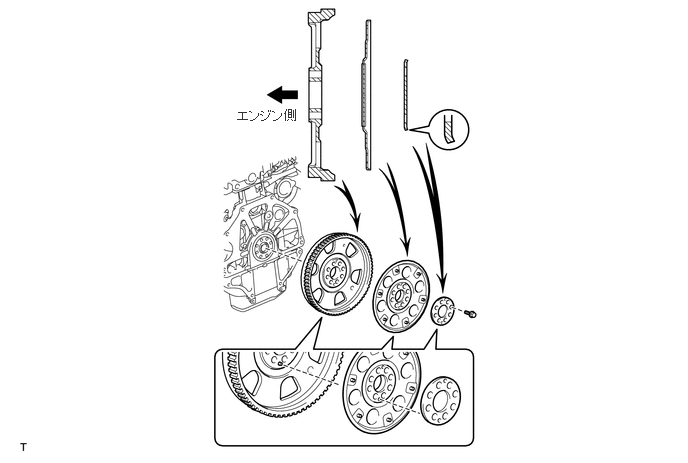 エンジン側

T