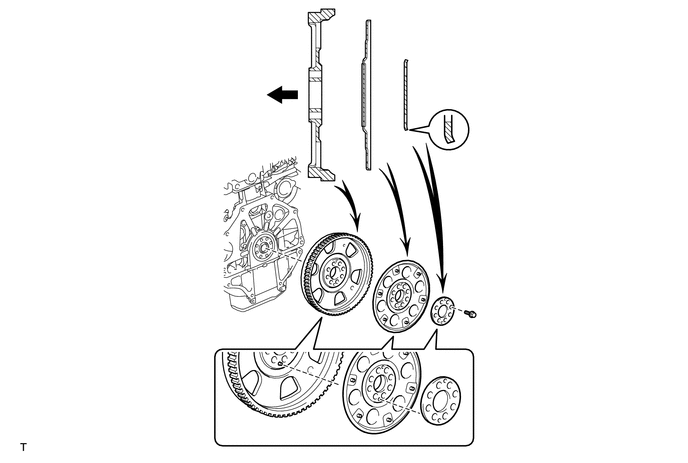 T