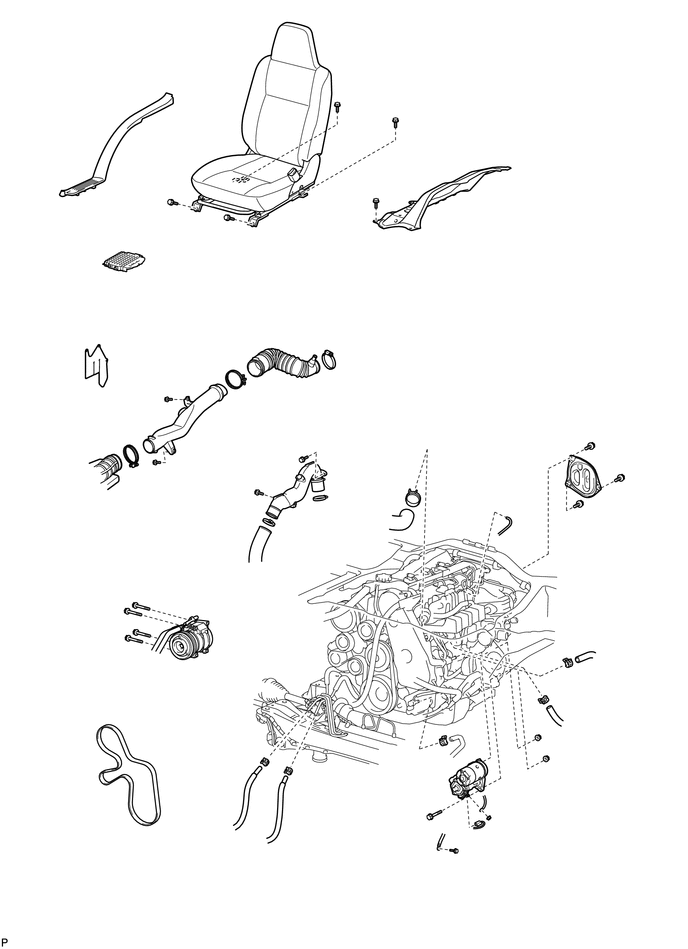 P