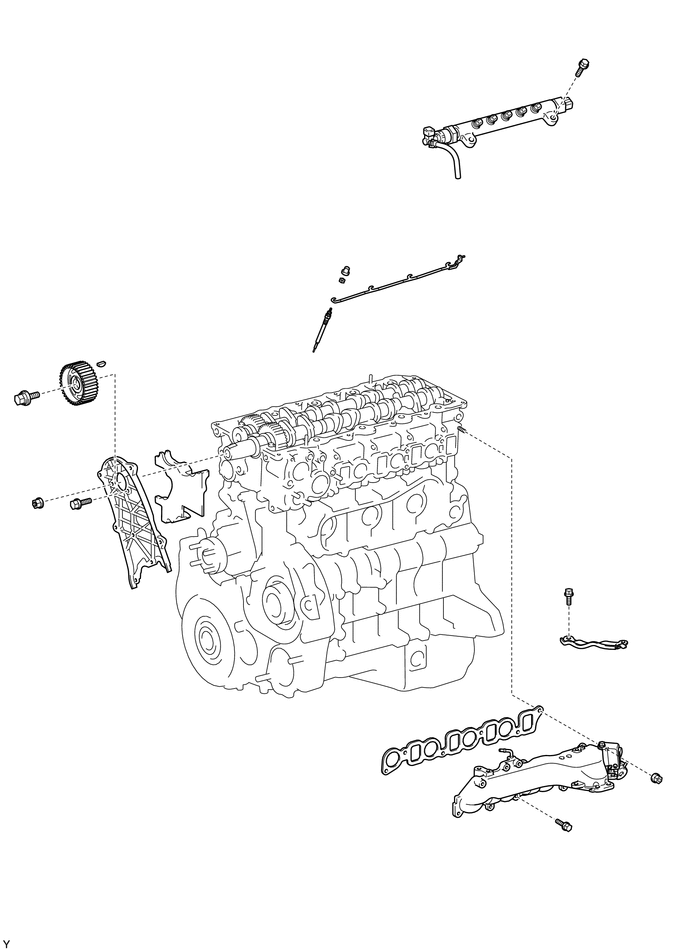 Y