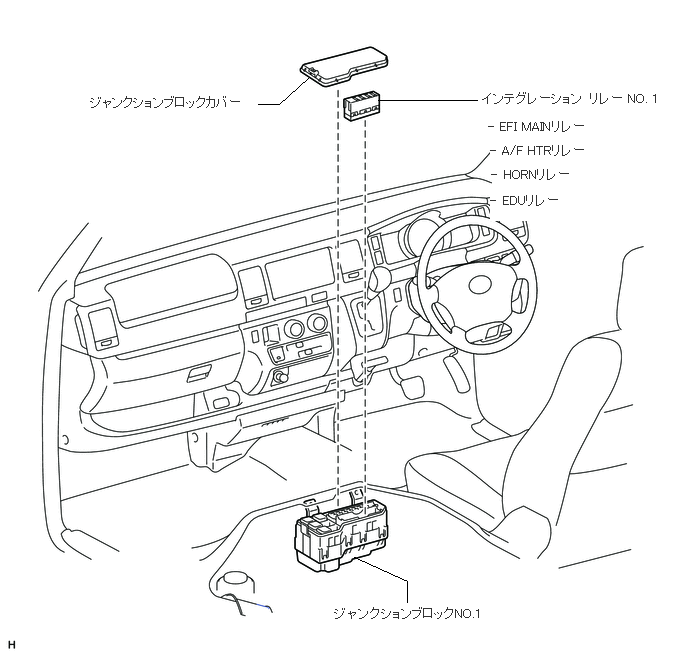 ジャンクションブロックカバー

インテグレーション リレー NO. 1

- EFI MAINリレー

- A/F HTRリレー

- HORNリレー

- EDUリレー

ジャンクションブロックNO.1

H