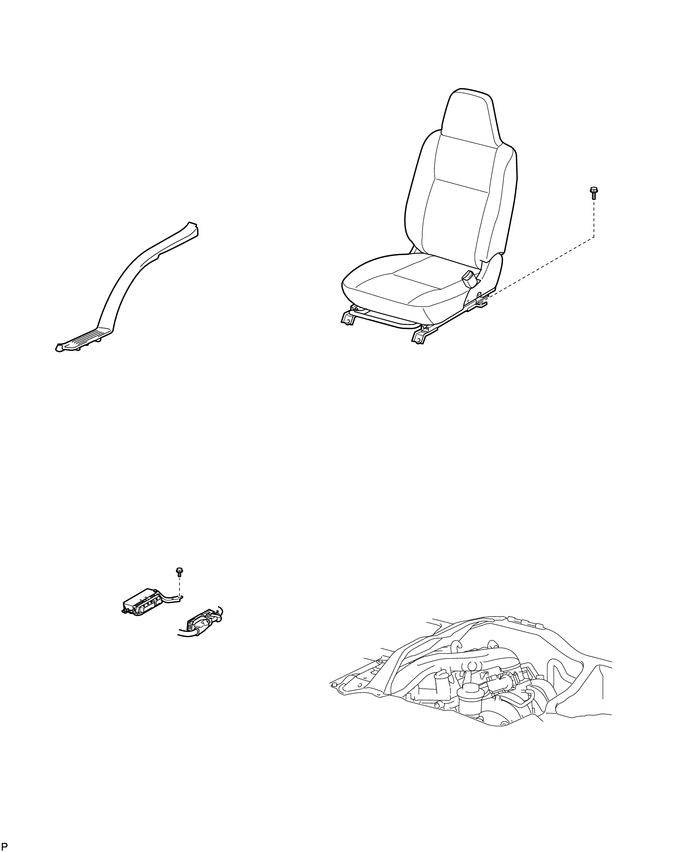 P