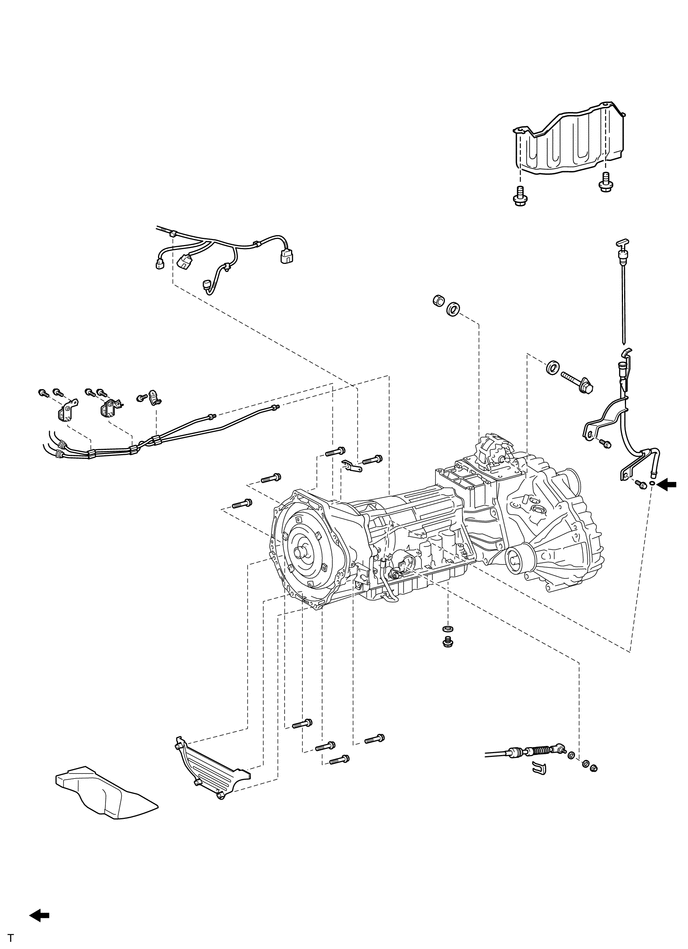 T