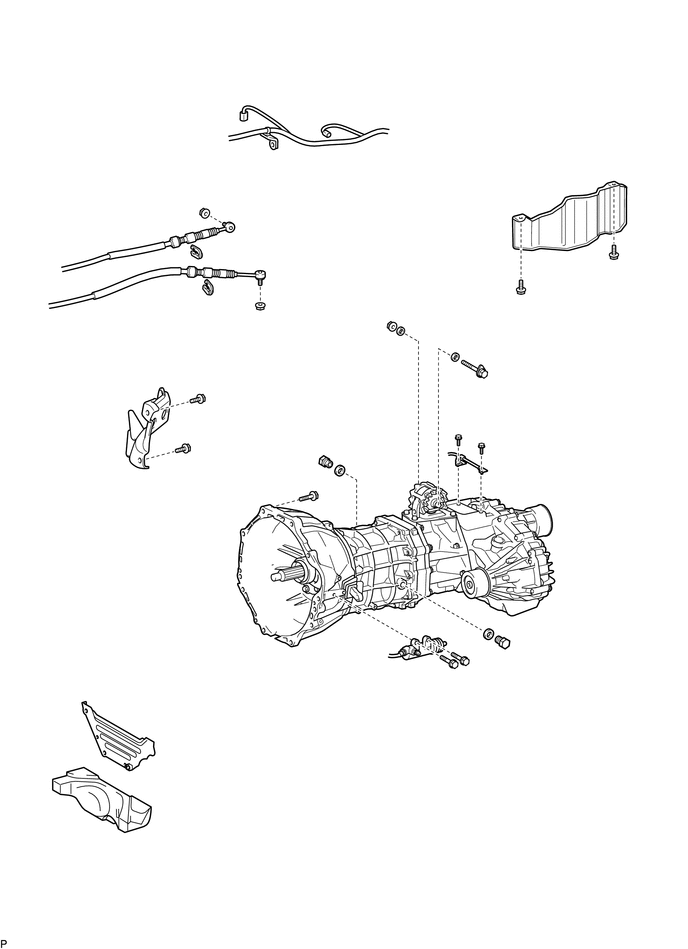 P