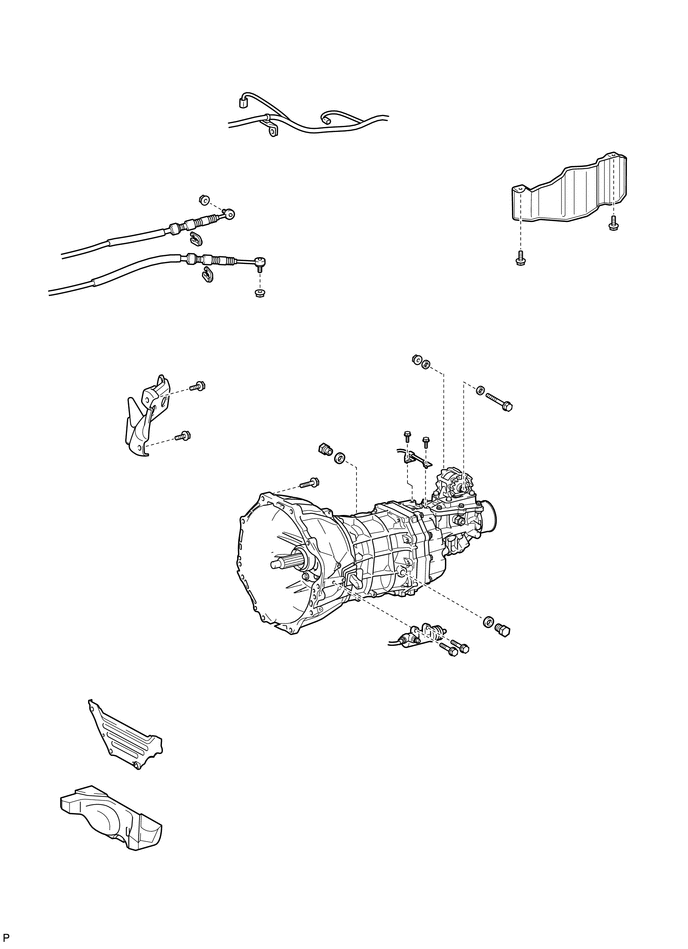 P