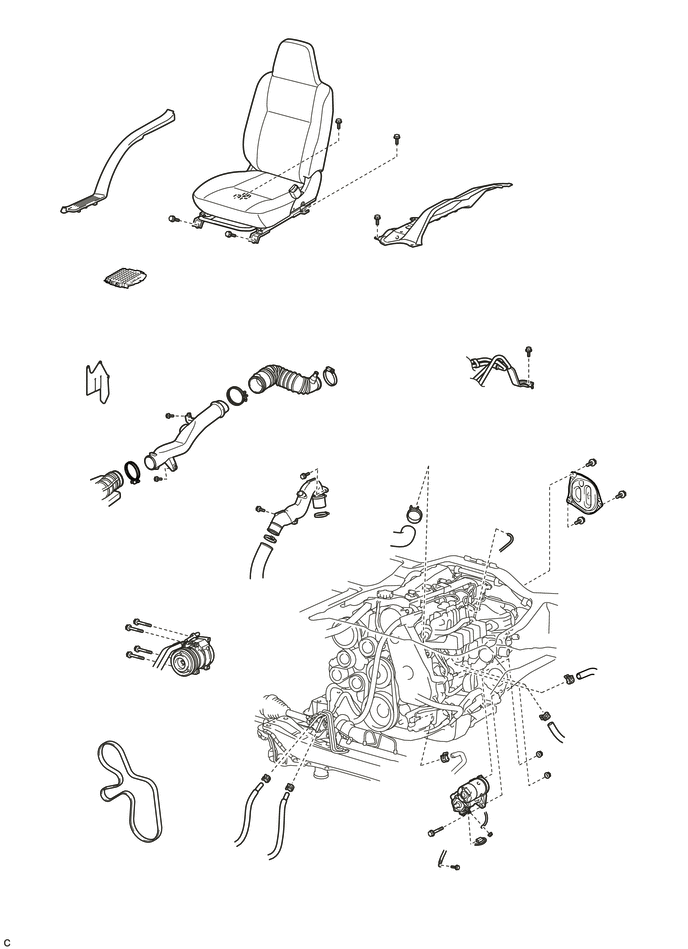 C