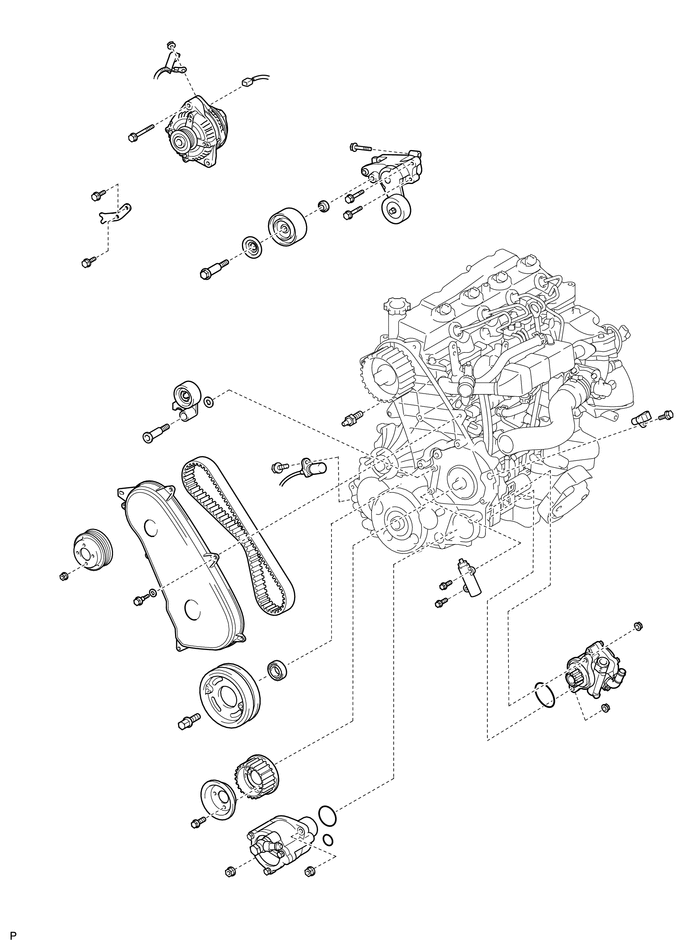 P