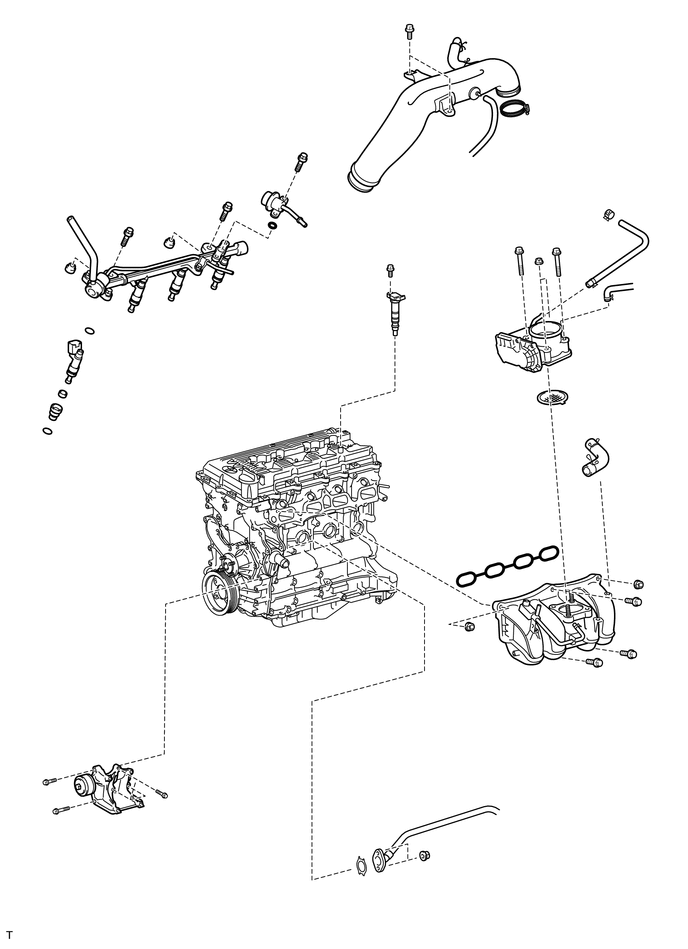 T