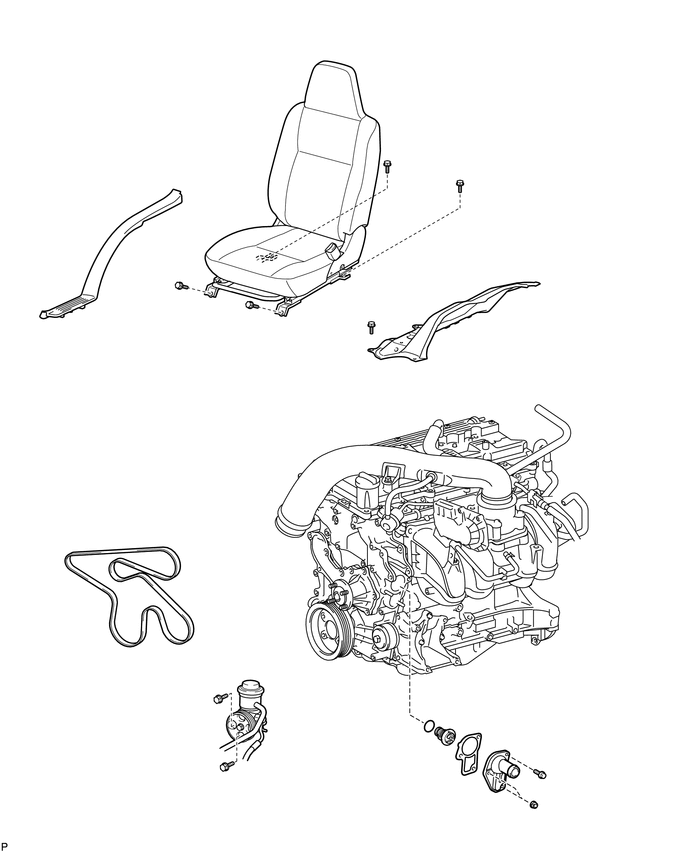 P