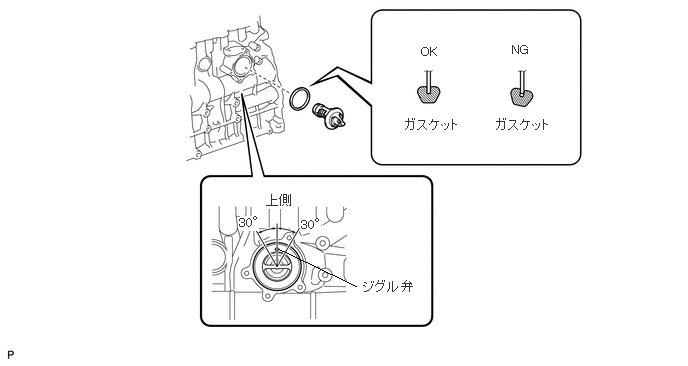 OK

NG

ガスケット

ガスケット

上側

30°

30°

ジグル弁

P