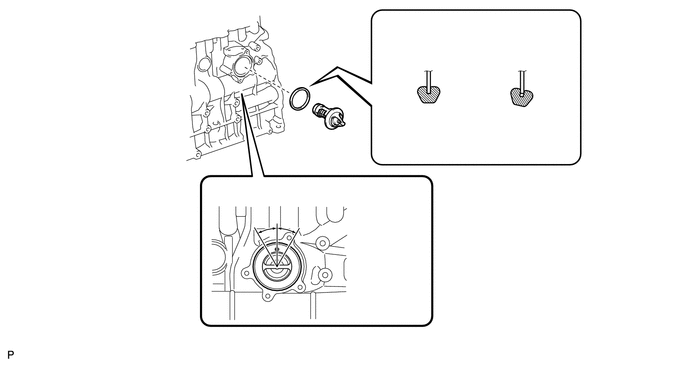 P