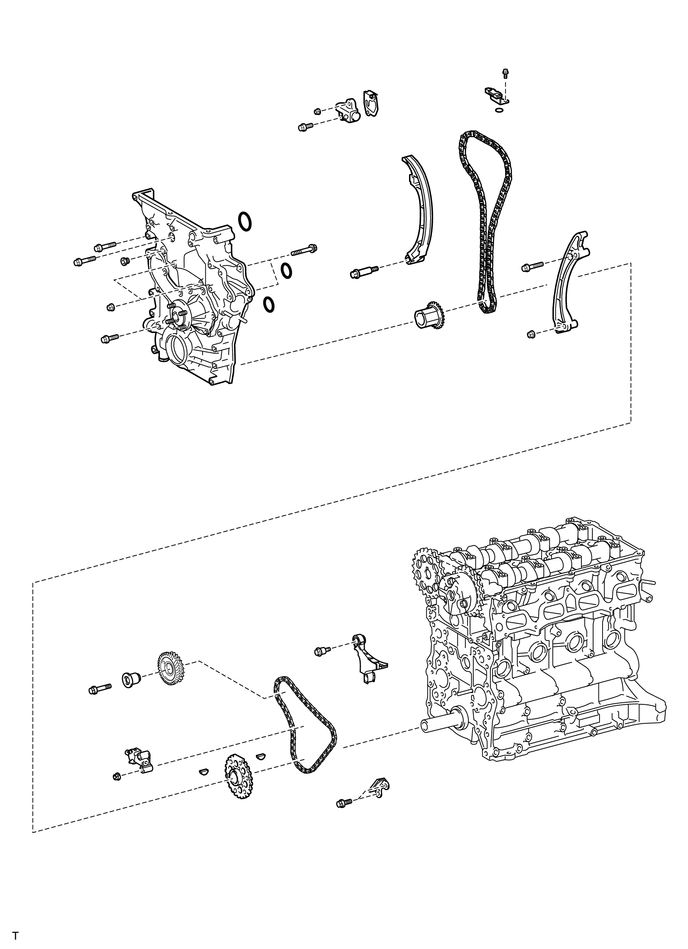 T