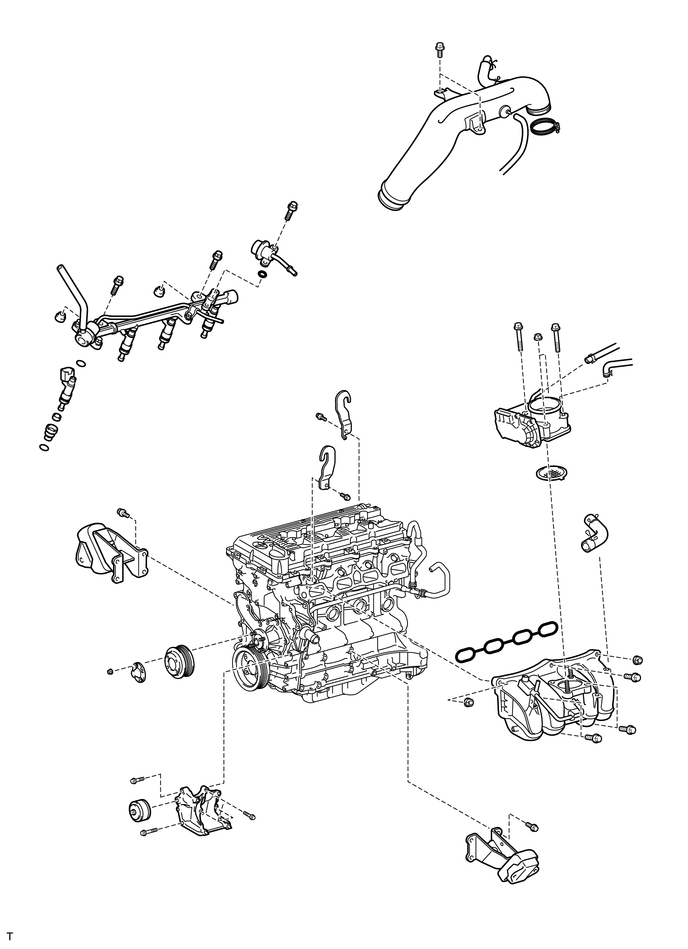 T