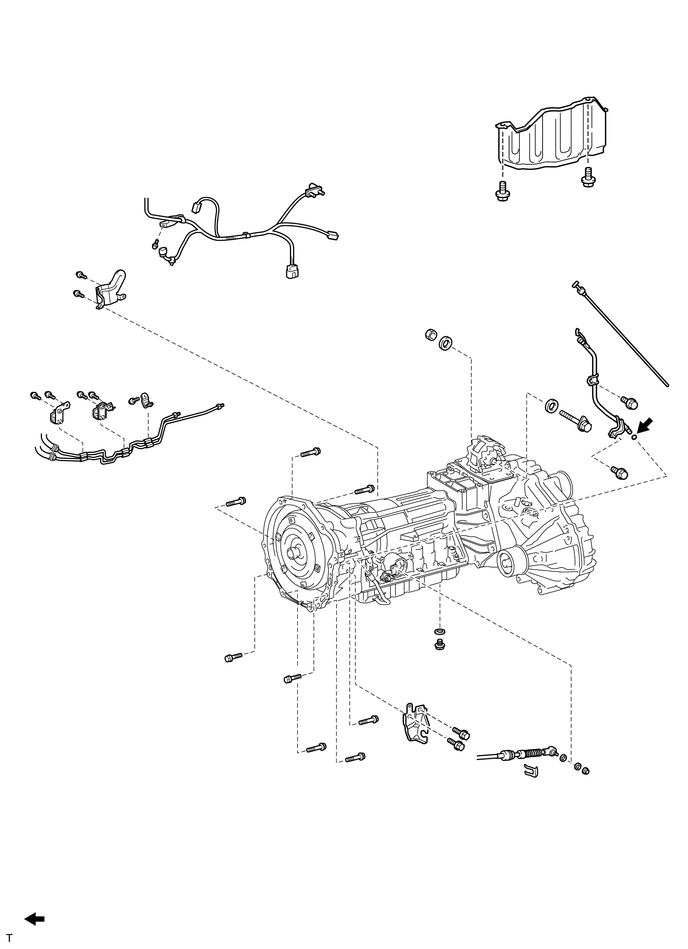 T