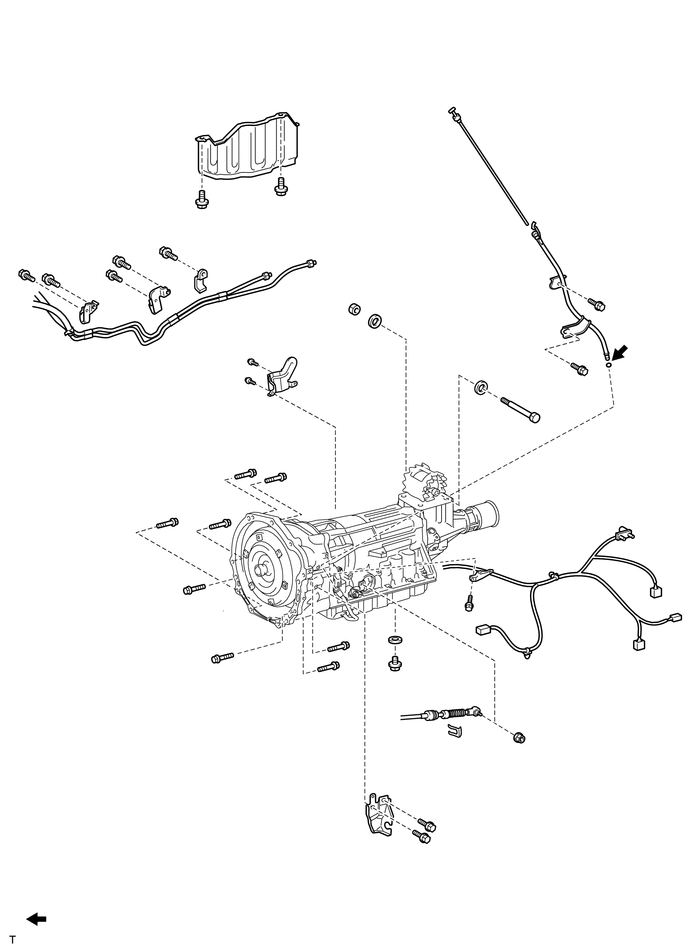 T