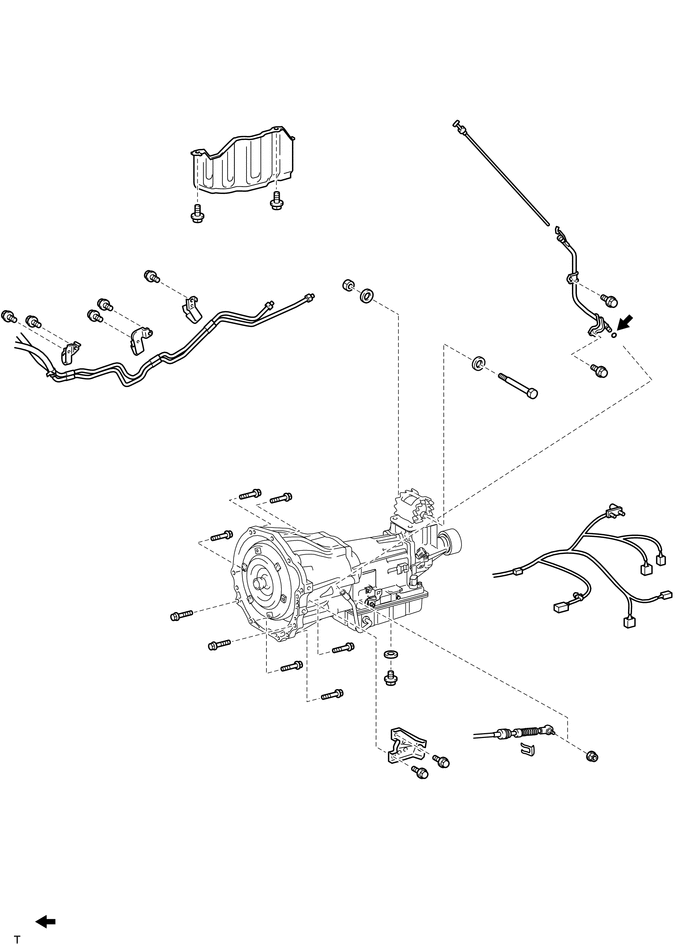 T