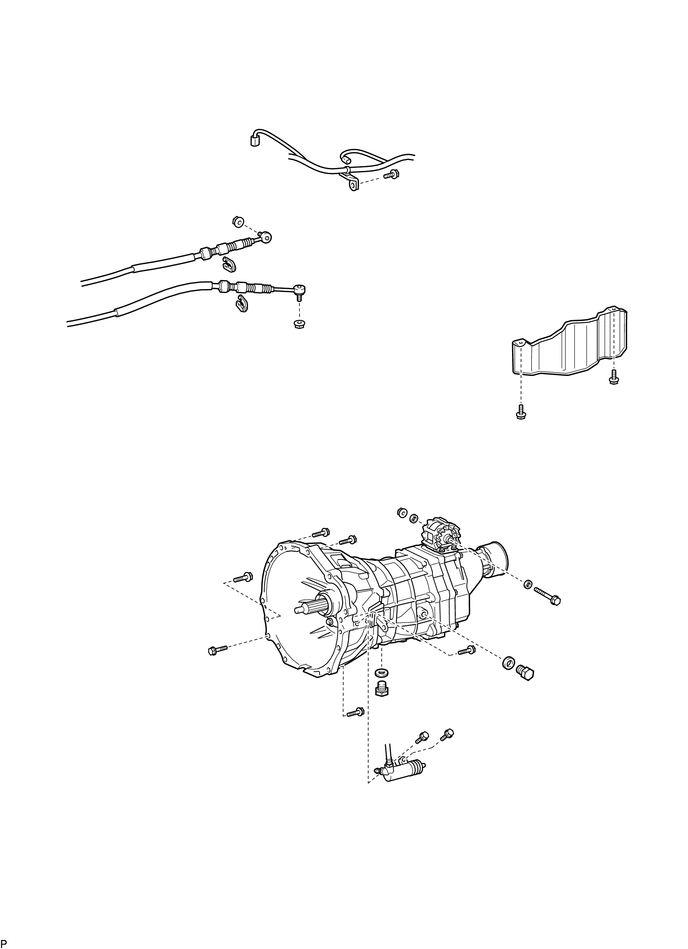 P