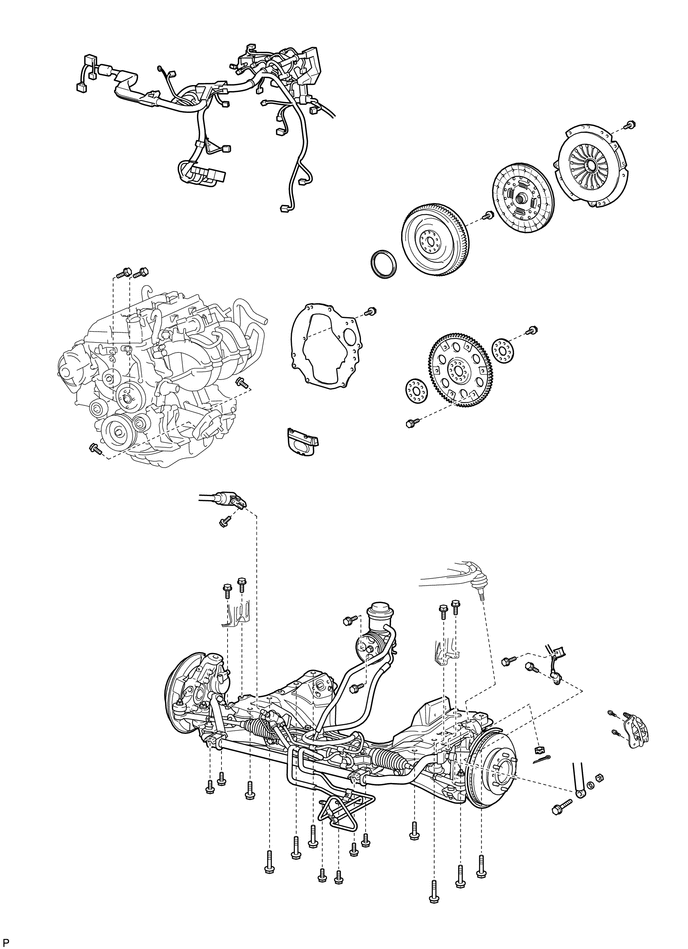 P