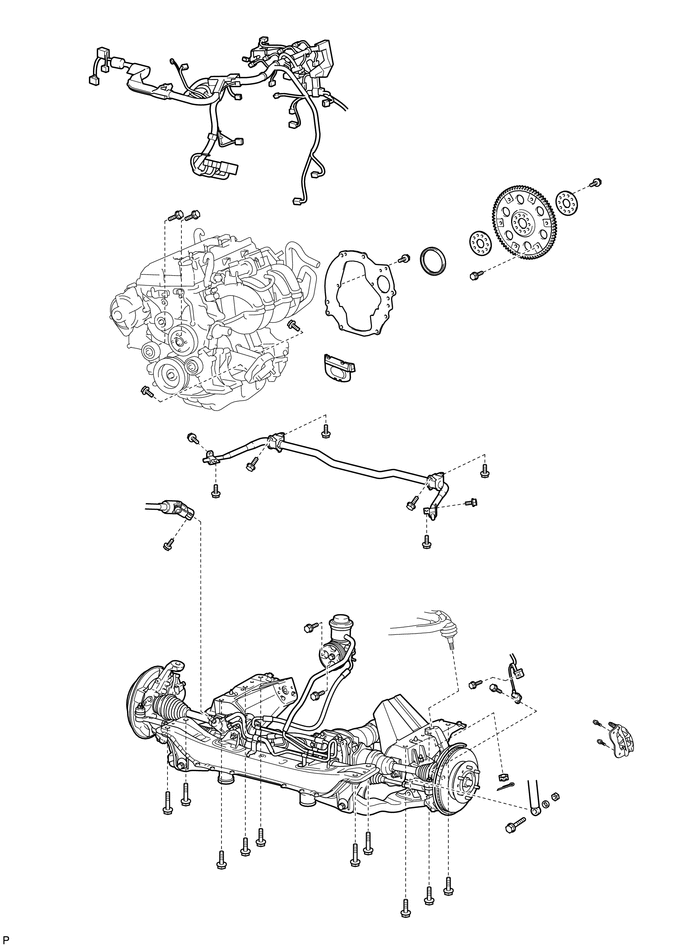 P