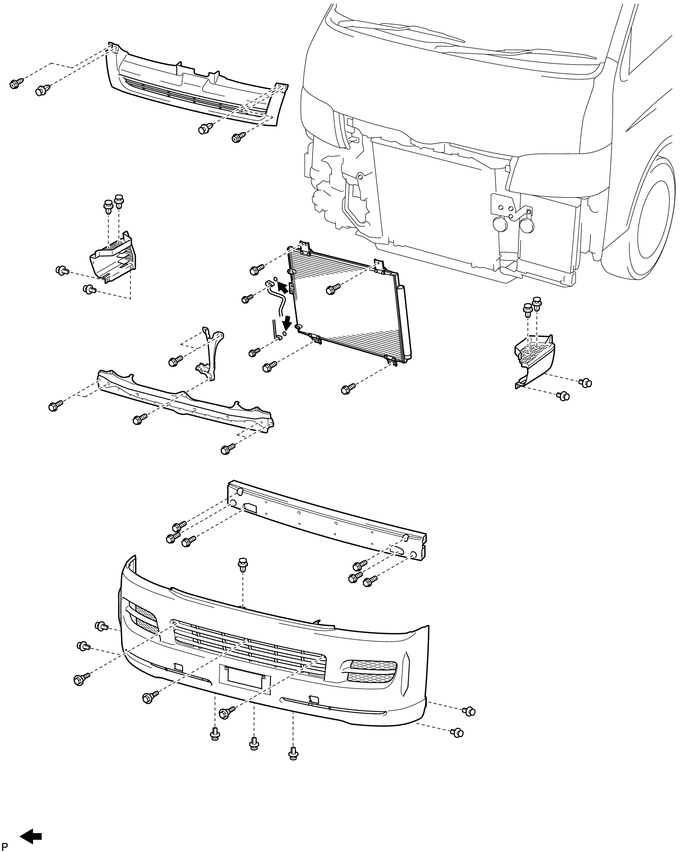 P