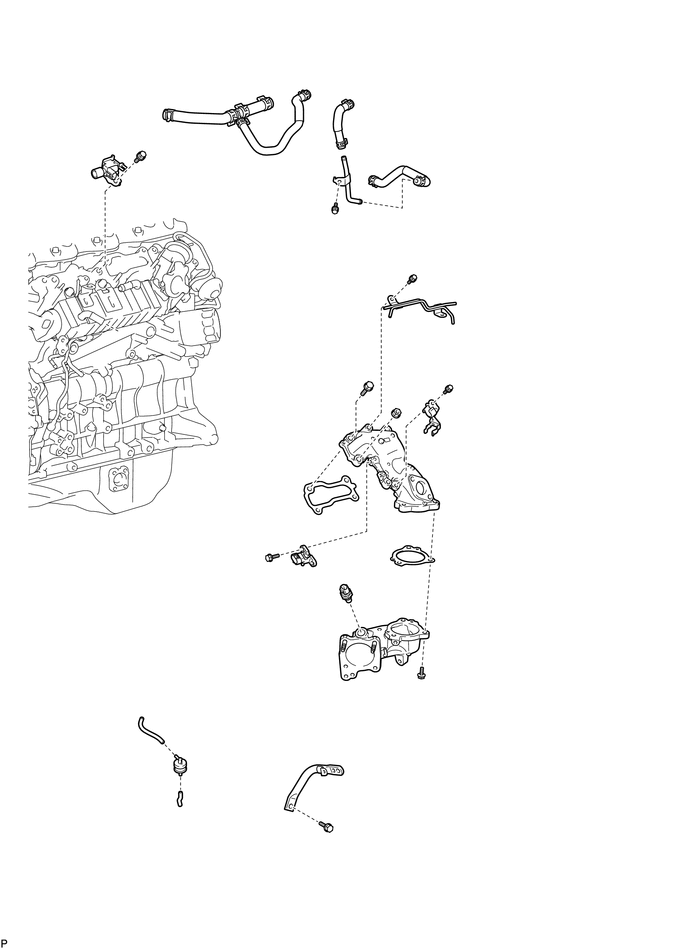 P