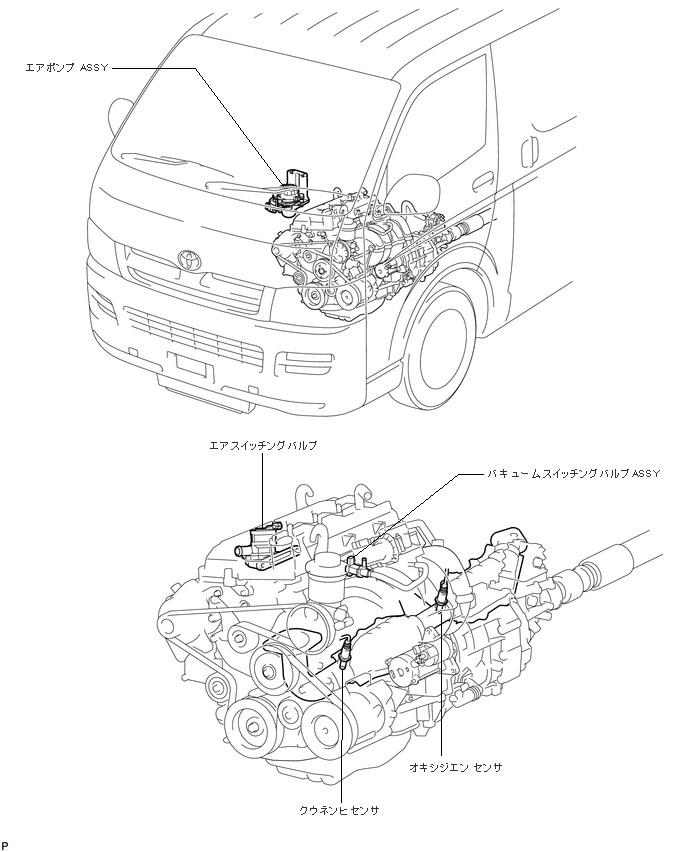 エアポンプ ASSY

エアスイッチング バルブ

バキューム スイッチング バルブ ASSY

オキシジエン センサ

クウネンヒ センサ

P