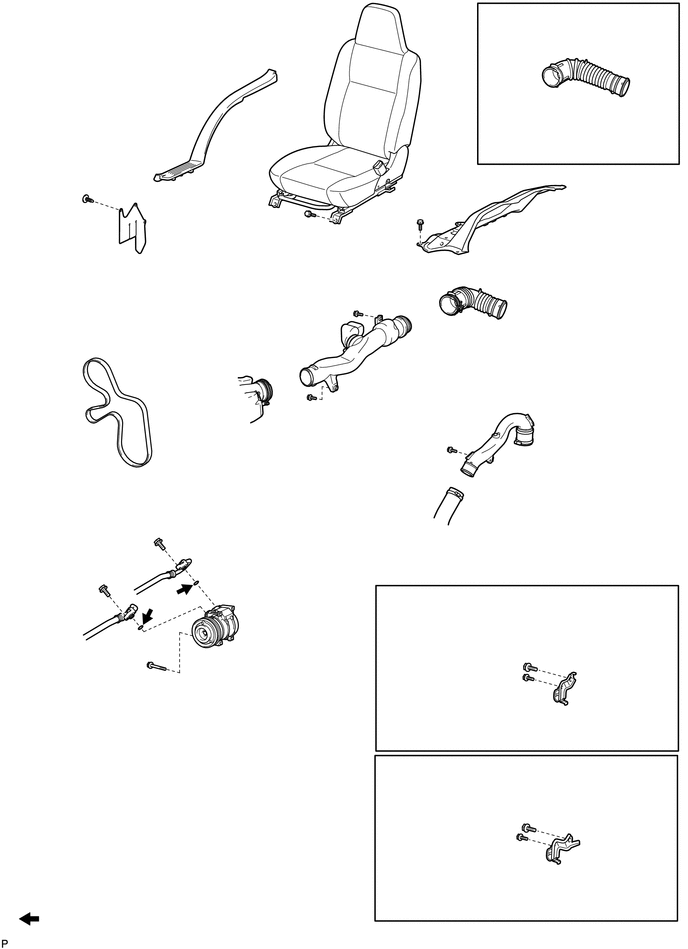 P