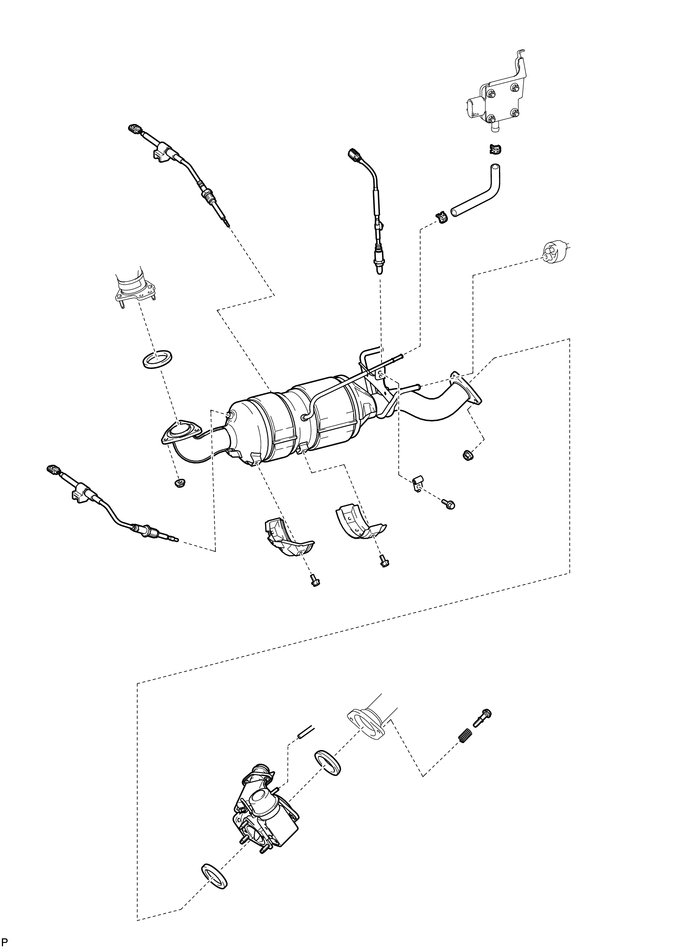 P