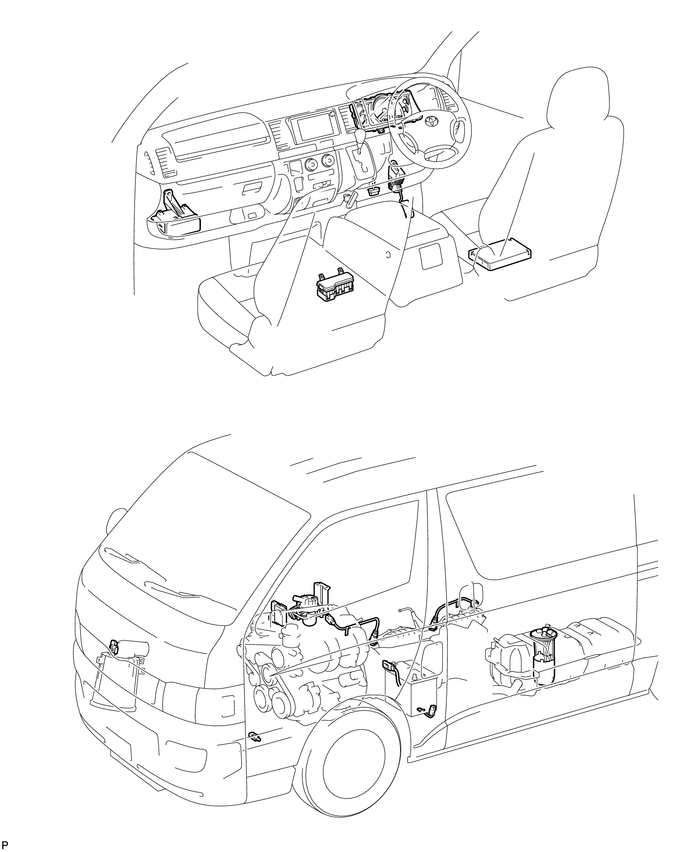 P