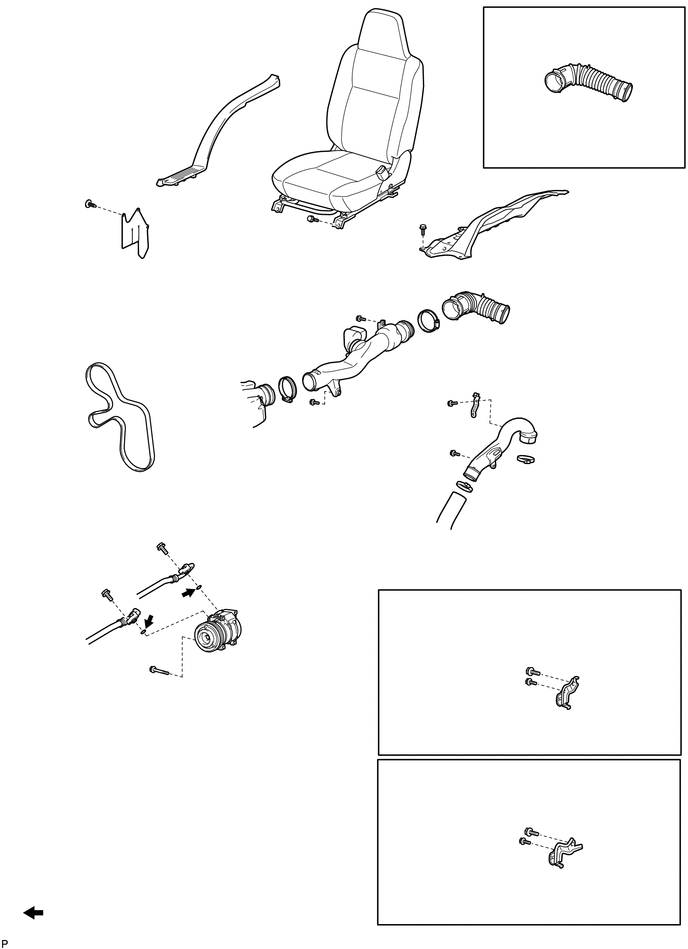 P