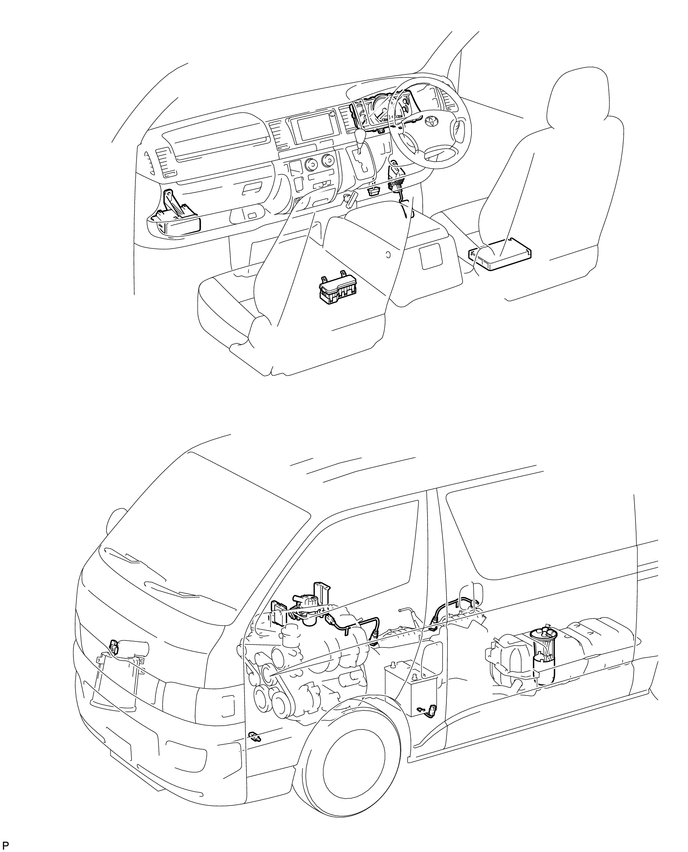 P