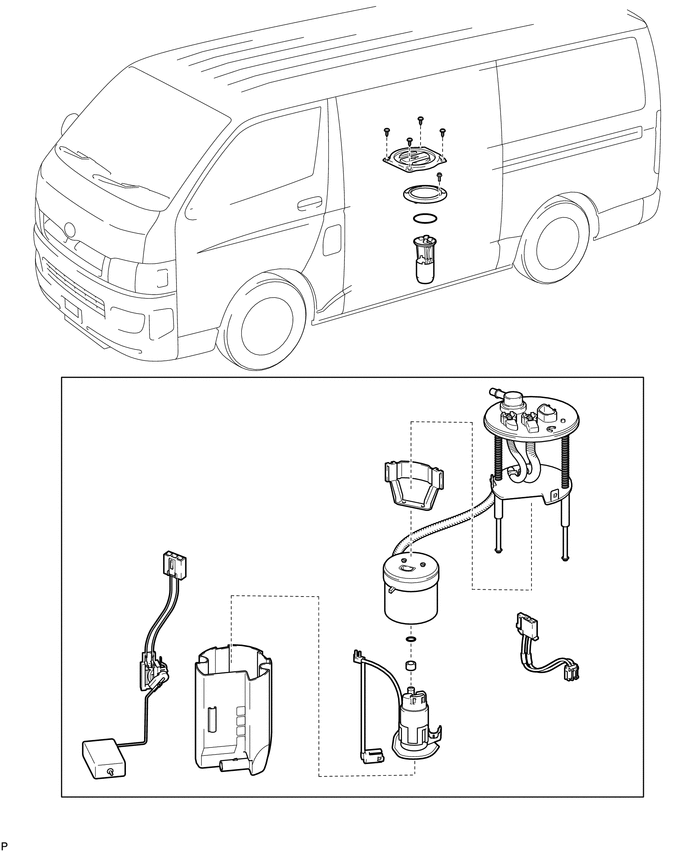 P