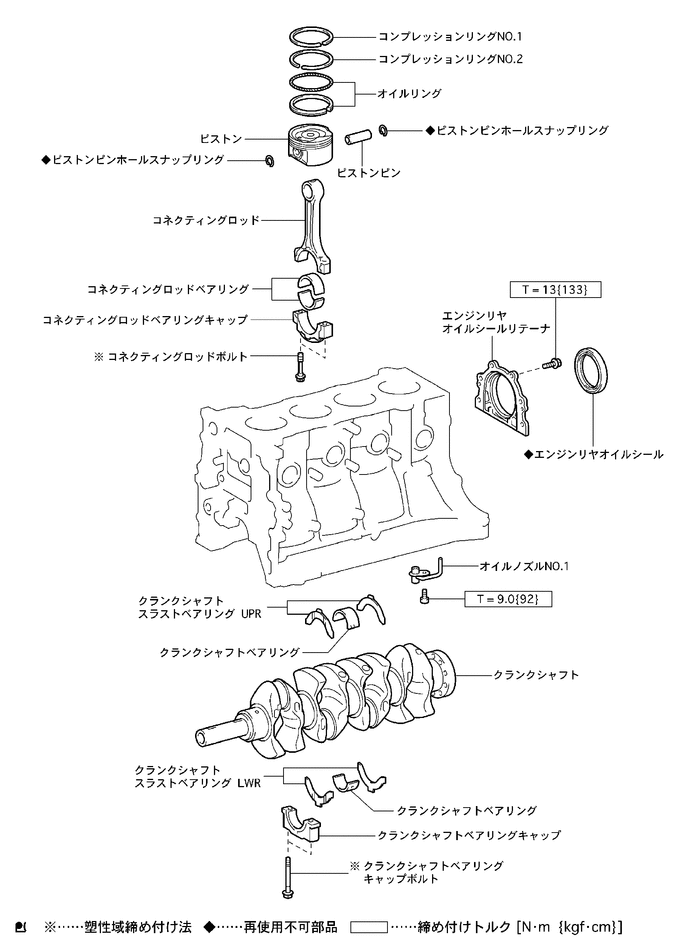 コンプレッションリングNO.1

コンプレッションリングNO.2

オイルリング

ピストン

◆ピストンピンホールスナップリング

◆ピストンピンホールスナップリング

ピストンピン

コネクティングロッド

コネクティングロッドベアリング

コネクティングロッドベアリングキャップ

※ コネクティングロッドボルト

T = 13{133}

エンジンリヤ
オイルシールリテーナ

◆エンジンリヤオイルシール

オイルノズルNO.1

T = 9.0{92}

クランクシャフト
スラストベアリング UPR

クランクシャフトベアリング

クランクシャフト

クランクシャフト
スラストベアリング LWR

クランクシャフトベアリング

クランクシャフトベアリングキャップ

※ クランクシャフトベアリング
キャップボルト

※……塑性域締め付け法 ◆……再使用不可部品 ……締め付けトルク [N·m {kgf·cm}]