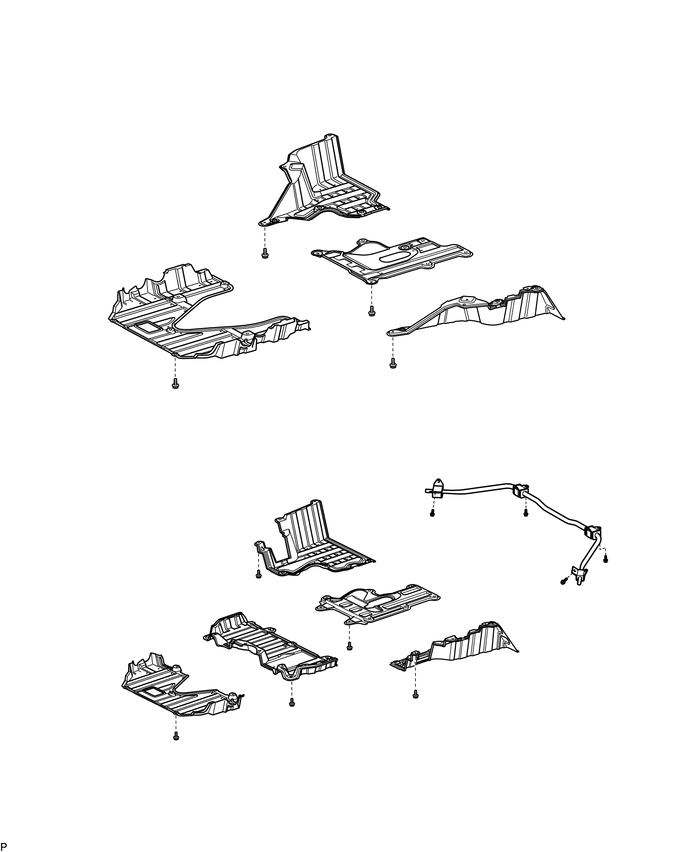 P