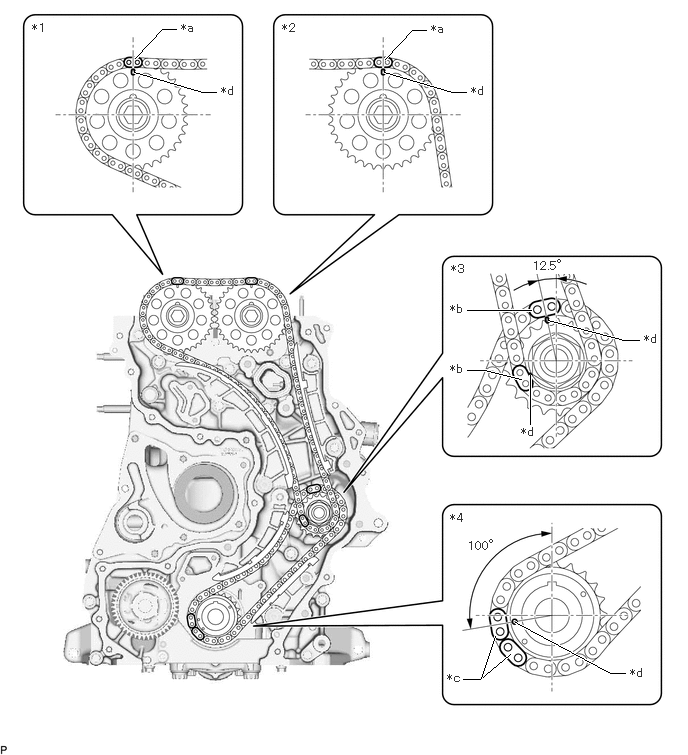 *1
*a
*d

*2
*a
*d

*3
12.5°
*b
*d
*b
*d

*4
100°
*c
*d

P