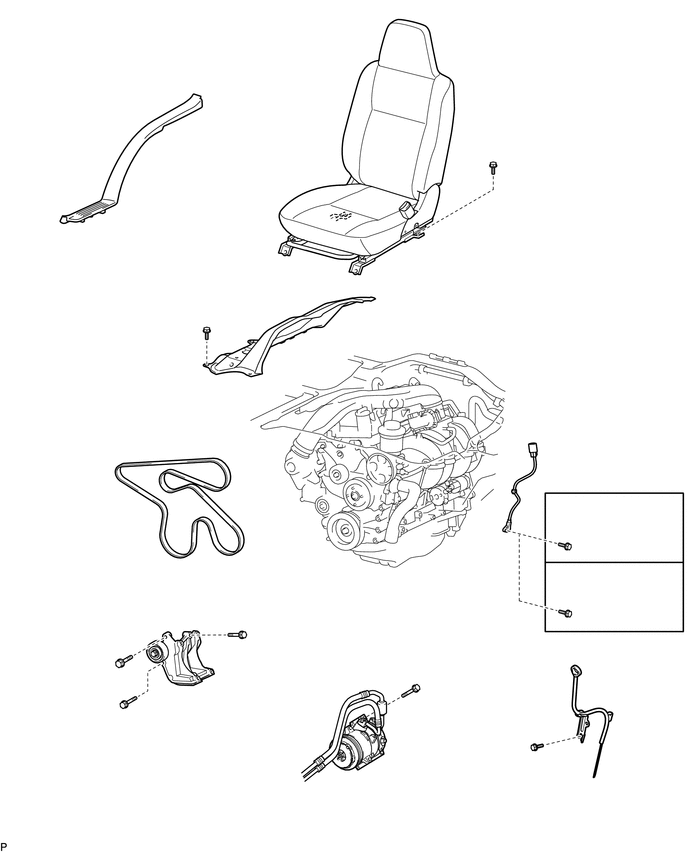 P