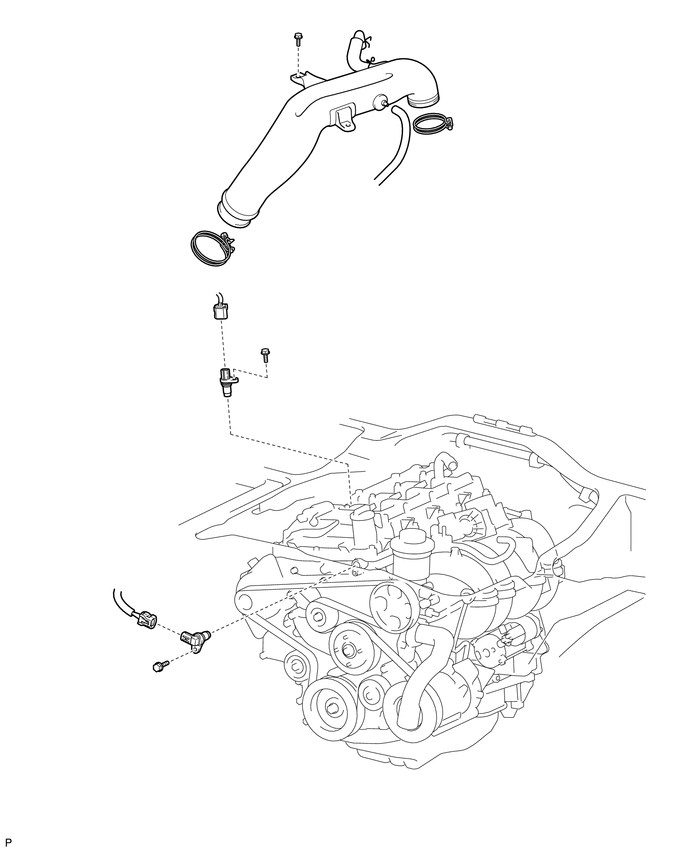 P